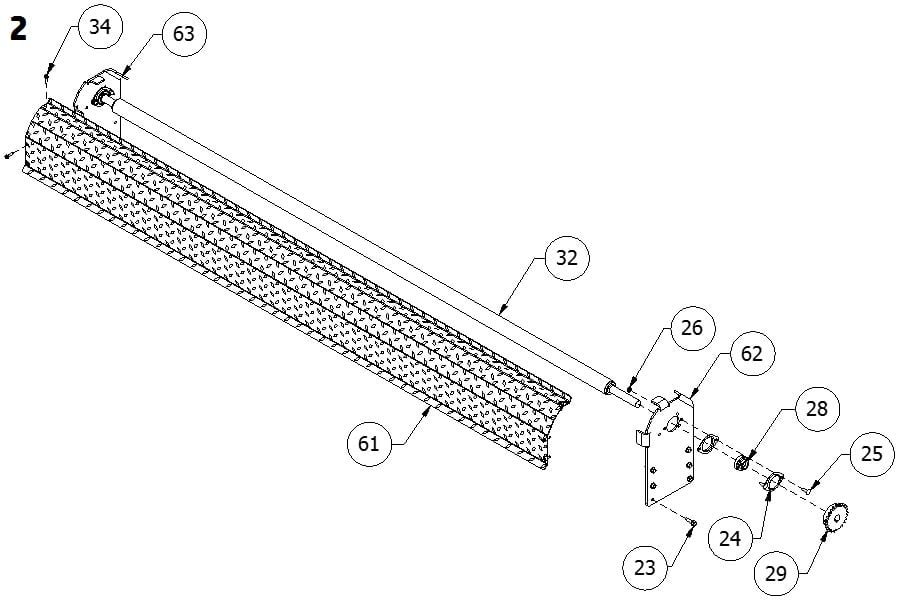 2

34

63

32

26

62

28

25

61

24

23

29