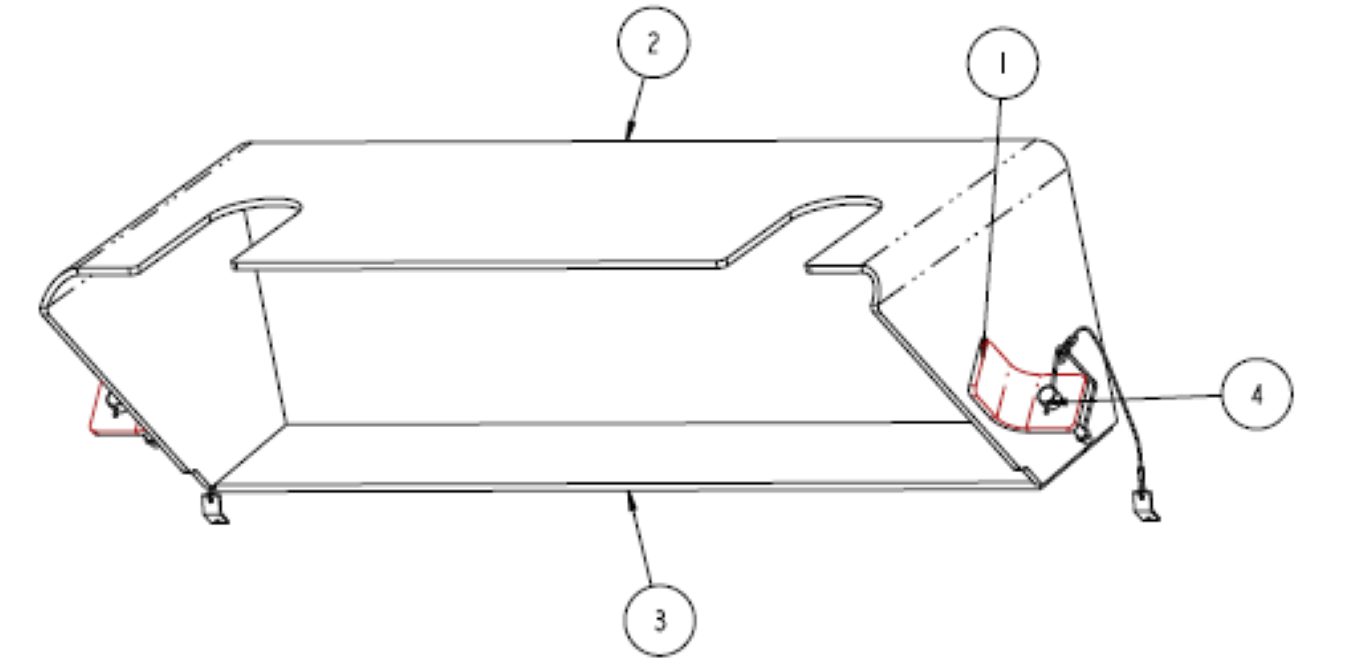 2
1
4
3